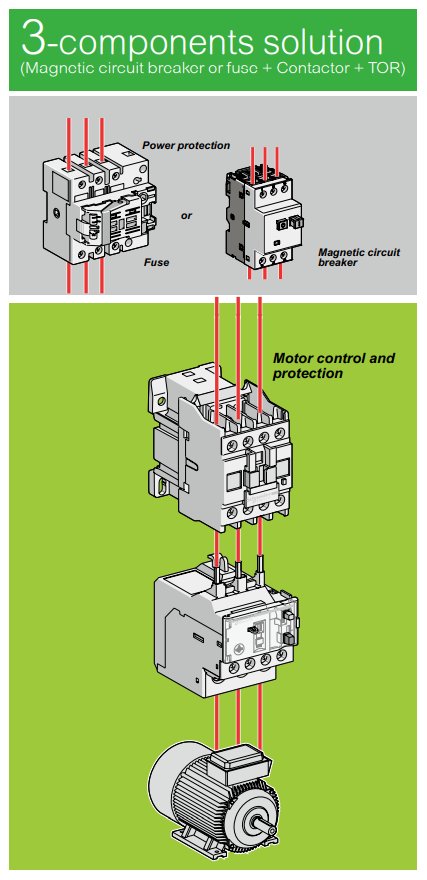 3-components solution
(Magnetic circuit breaker or fuse + Contactor + TOR)

Power protection

or

Fuse

Magnetic circuit breaker

Motor control and protection