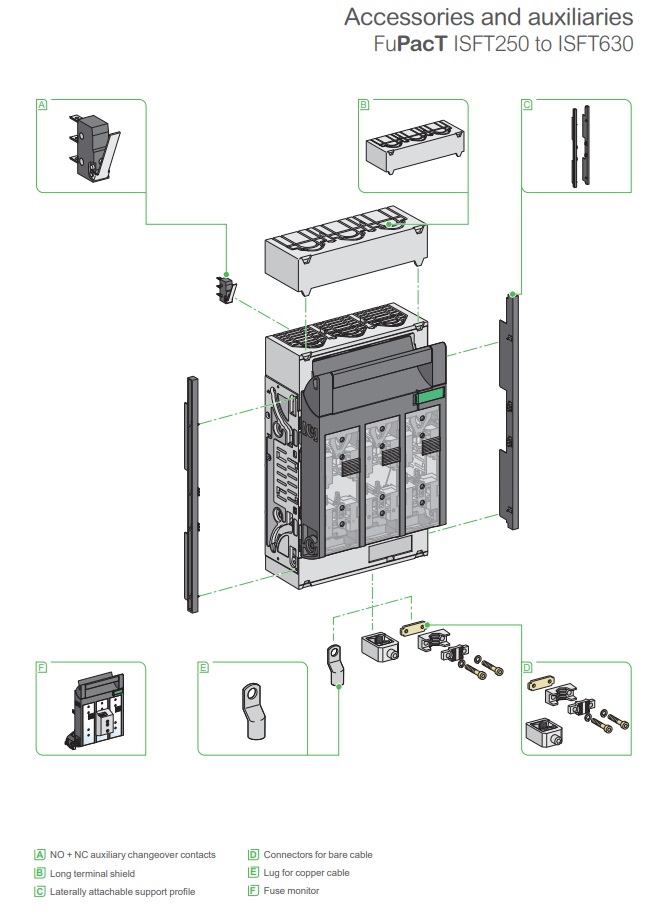 Accessories and auxiliaries
FuPacT ISFT250 to ISFT630

A

B

C

F

E

D

A NO + NC auxiliary changeover contacts
B Long terminal shield
C Laterally attachable support profile

D Connectors for bare cable
E Lug for copper cable
F Fuse monitor