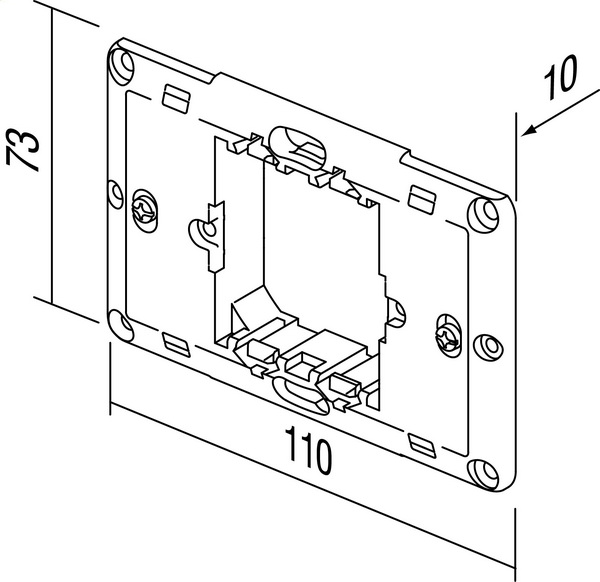 73

10

110