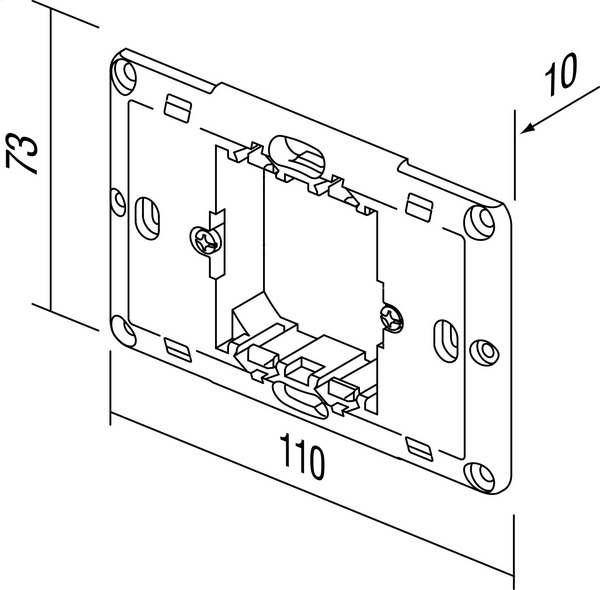 73

10

110